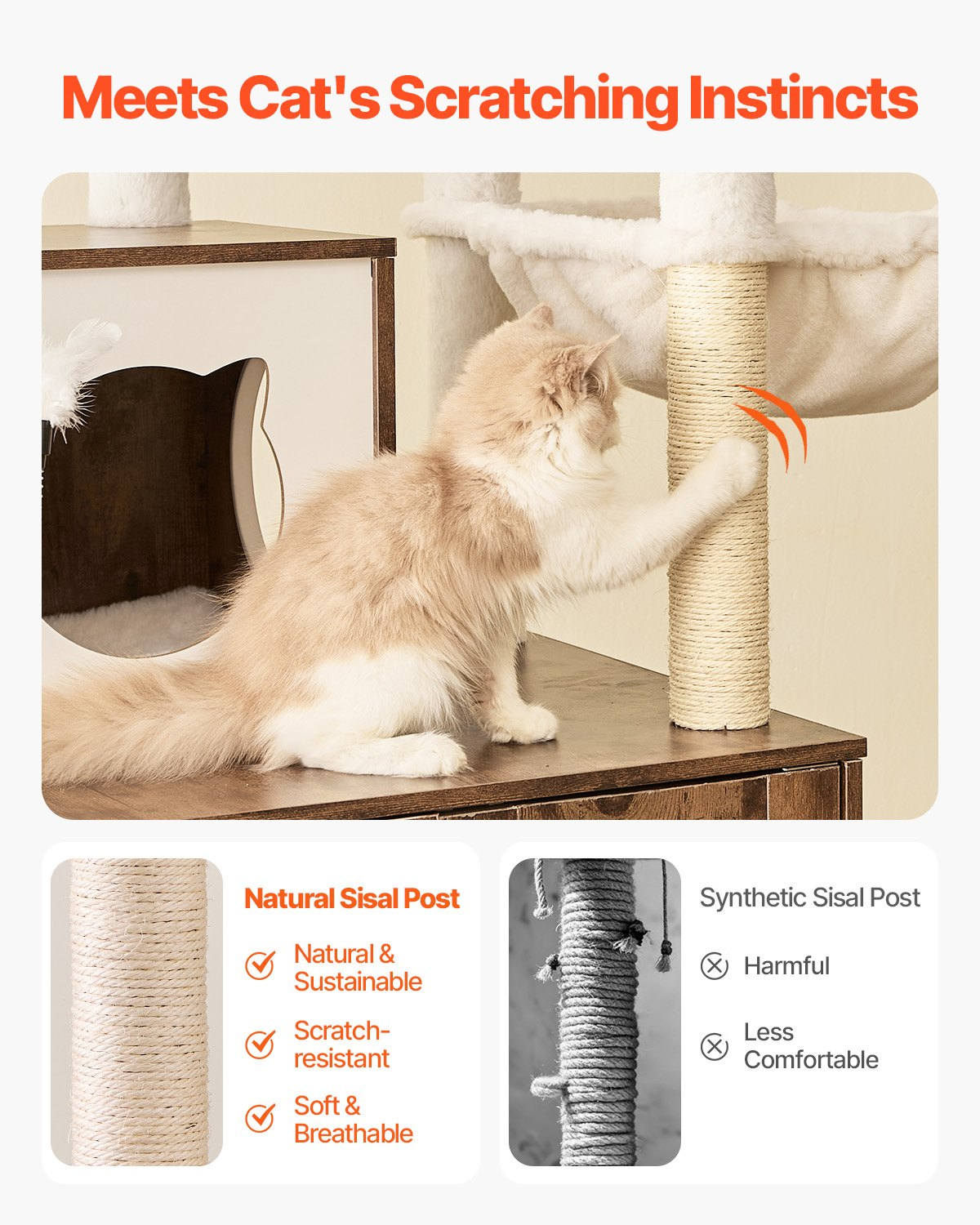 Meets Cat's Scratching Instincts

Natural Sisal Post

Natural & Sustainable

Scratch-resistant

Soft & Breathable

Synthetic Sisal Post

Harmful

Less Comfortable